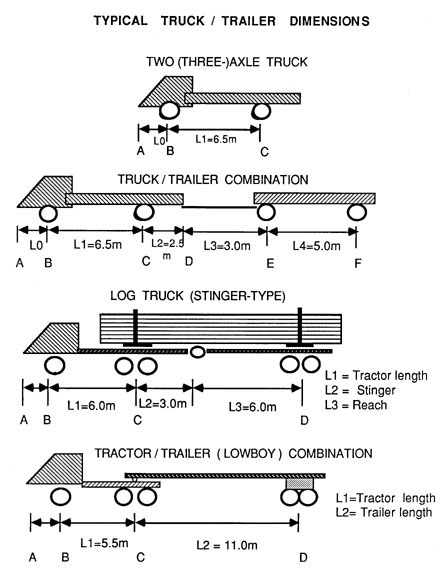 TYPICAL TRUCK / TRAILER DIMENSIONS

TWO (THREE-)AXLE TRUCK

L0
L1=6.5m
A B C

TRUCK / TRAILER COMBINATION

L0
L1=6.5m
L2=2.5 m
L3=3.0m
L4=5.0m
A B C D E F

LOG TRUCK (STINGER-TYPE)

L1=6.0m
L2=3.0m
L3=6.0m
A B C D

L1 = Tractor length
L2 = Stinger
L3 = Reach

TRACTOR / TRAILER ( LOWBOY ) COMBINATION

L1=5.5m
L2 = 11.0m
A B C D

L1=Tractor length
L2= Trailer length