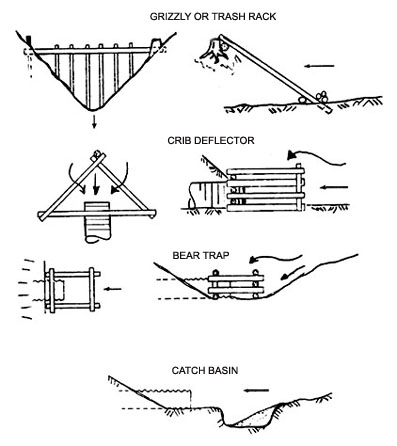 GRIZZLY OR TRASH RACK

CRIB DEFLECTOR

BEAR TRAP

CATCH BASIN