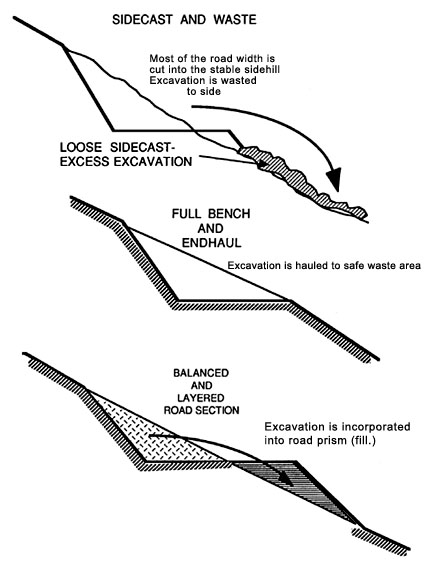 SIDECAST AND WASTE

Most of the road width is cut into the stable sidehill Excavation is wasted to side

LOOSE SIDECAST-EXCESS EXCAVATION

FULL BENCH AND ENDHAUL

Excavation is hauled to safe waste area

BALANCED AND LAYERED ROAD SECTION

Excavation is incorporated into road prism (fill.)