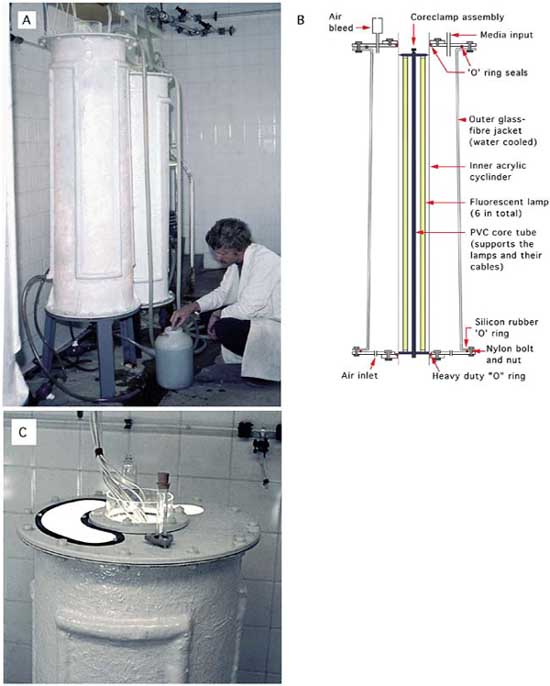 A

B

Air bleed

Coreclamp assembly

Media input

'O' ring seals

Outer glass-fibre jacket (water cooled)

Inner acrylic cyclinder

Fluorescent lamp (6 in total)

PVC core tube (supports the lamps and their cables)

Silicon rubber 'O' ring

Nylon bolt and nut

Air inlet

Heavy duty "O" ring

C