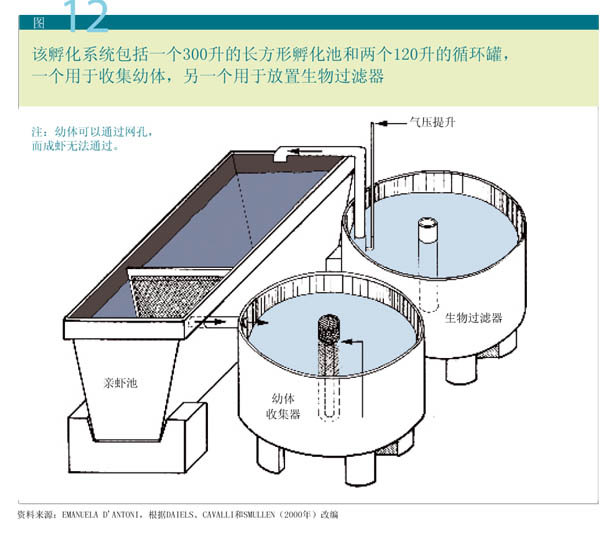 图 12

该孵化系统包括一个300升的长方形孵化池和两个120升的循环罐，一个用于收集幼体，另一个用于放置生物过滤器

注：幼体可以通过网孔，而成虾无法通过。

气压提升

生物过滤器

亲虾池

幼体收集器

资料来源：EMANUELA D'ANTONI，根据DAIELS、CAVALLI和SMULLEN（2000年）改编