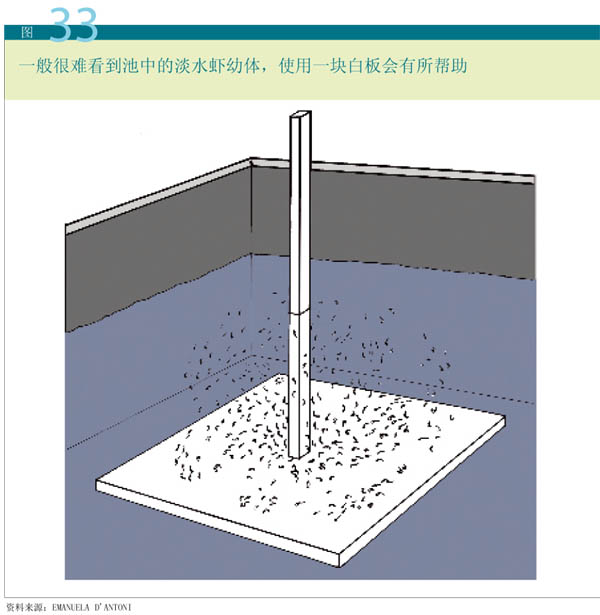 图 33

一般很难看到池中的淡水虾幼体，使用一块白板会有所帮助

资料来源：EMANUELA D'ANTONI