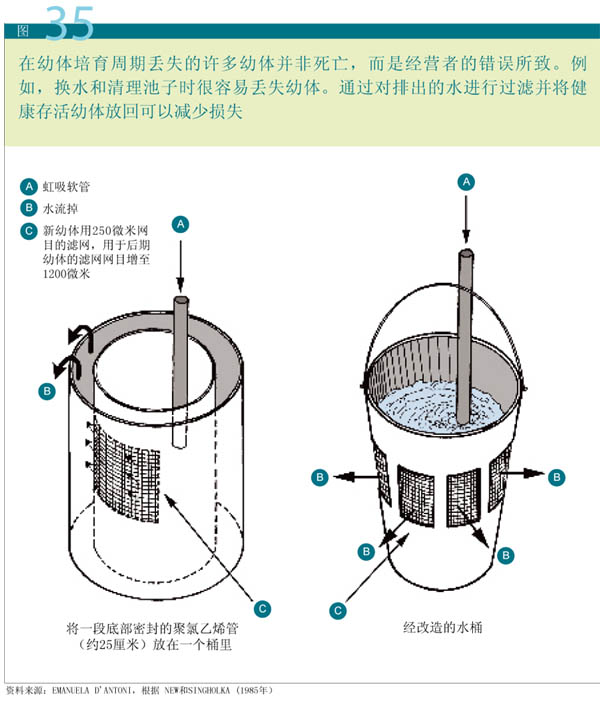 图 35

在幼体培育周期丢失的许多幼体并非死亡，而是经营者的错误所致。例如，换水和清理池子时很容易丢失幼体。通过对排出的水进行过滤并将健康存活幼体放回可以减少损失

A 虹吸软管

B 水流掉

C 新幼体用250微米网目的滤网，用于后期幼体的滤网网目增至1200微米

A

B

C

将一段底部密封的聚氯乙烯管（约25厘米）放在一个桶里

A

B

B

B

B

C

经改造的水桶

资料来源：EMANUELA D'ANTONI，根据 NEW和SINGHOLKA（1985年）