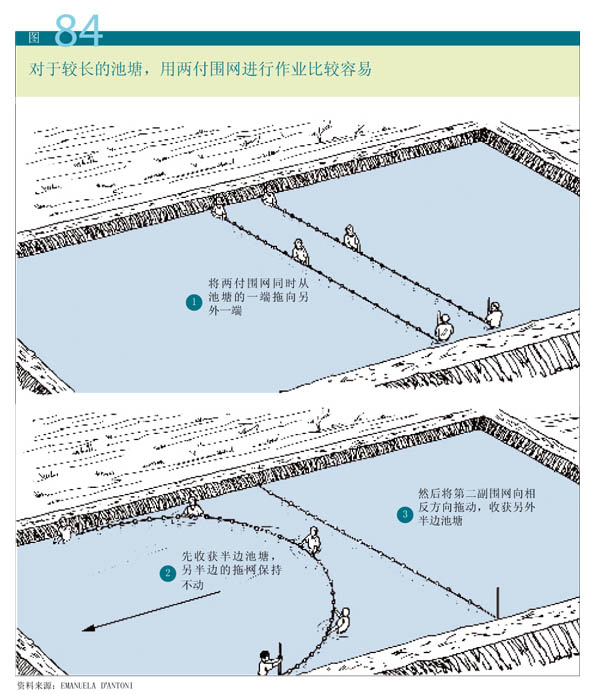 图 84

对于较长的池塘，用两付围网进行作业比较容易

1 将两付围网同时从池塘的一端拖向另外一端

2 先收获半边池塘，另半边的拖网保持不动

3 然后将第二副围网向相反方向拖动，收获另外半边池塘

资料来源：EMANUELA D'ANTONI