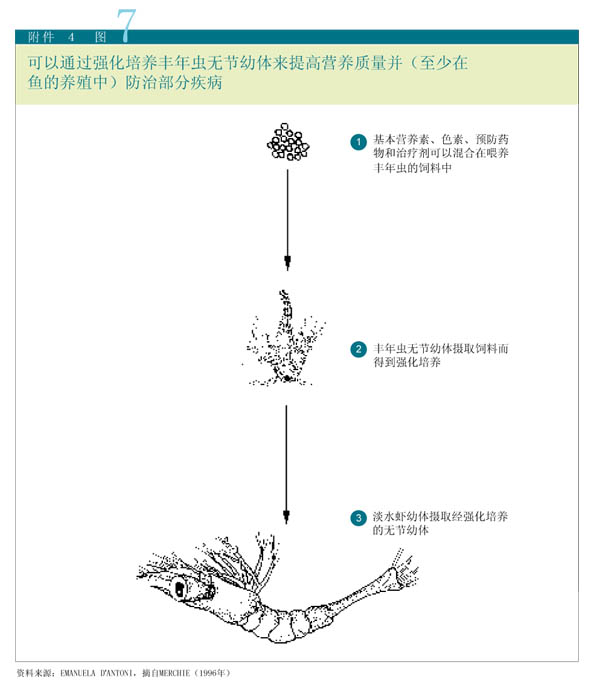 附件 4 图 7

可以通过强化培养丰年虫无节幼体来提高营养质量并（至少在鱼的养殖中）防治部分疾病

1 基本营养素、色素、预防药物和治疗剂可以混合在喂养丰年虫的饲料中

2 丰年虫无节幼体摄取饲料而得到强化培养

3 淡水虾幼体摄取经强化培养的无节幼体

资料来源：EMANUELA D'ANTONI，摘自MERCHIE（1996年）