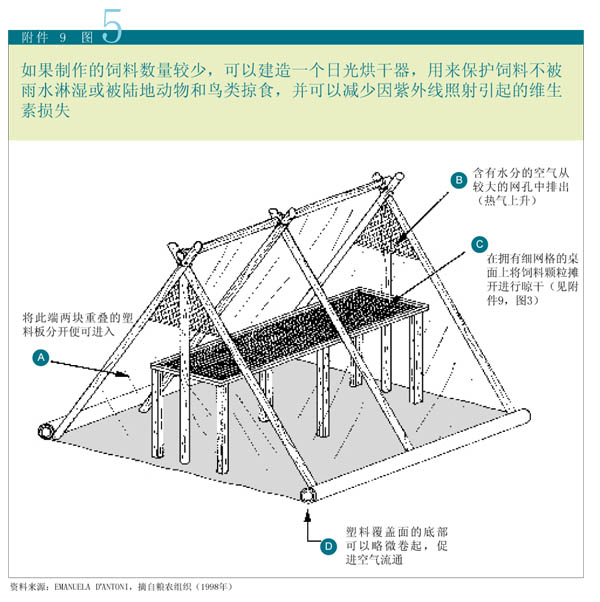 附件 9 图 5

如果制作的饲料数量较少，可以建造一个日光烘干器，用来保护饲料不被雨水淋湿或被陆地动物和鸟类掠食，并可以减少因紫外线照射引起的维生素损失

B 含有水分的空气从较大的网孔中排出（热气上升）

C 在拥有细网格的桌面上将饲料颗粒摊开进行晾干（见附件9，图3）

将此端两块重叠的塑料板分开便可进入

A

D 塑料覆盖面的底部可以略微卷起，促进空气流通

资料来源：EMANUELA D'ANTONI，摘自粮农组织（1998年）