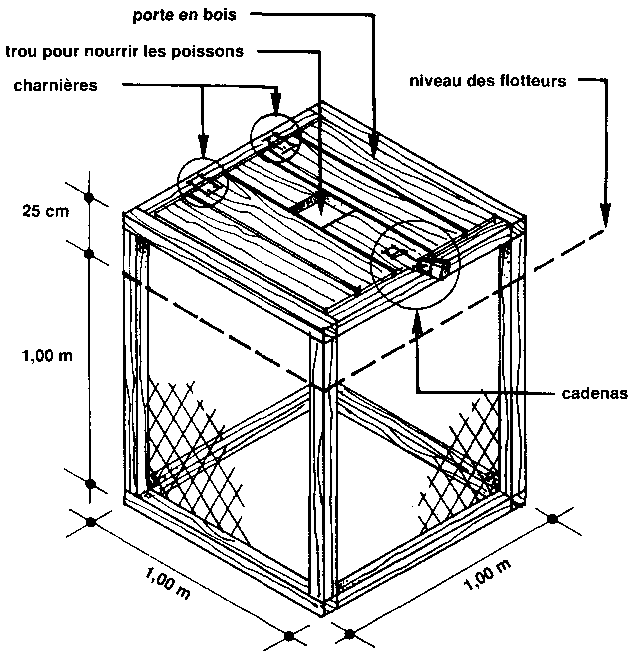 porte en bois
trou pour nourrir les poissons
charnières
niveau des flotteurs
25 cm
1,00 m
cadenas
1,00 m
1,00 m