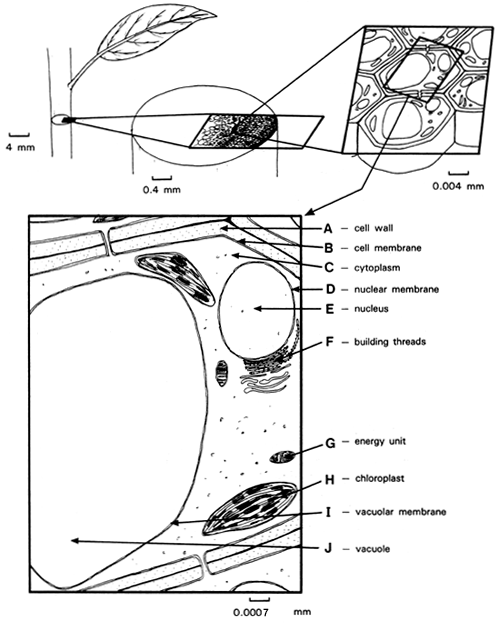 4 mm

0.4 mm

0.004 mm

A – cell wall
B – cell membrane
C – cytoplasm
D – nuclear membrane
E – nucleus
F – building threads
G – energy unit
H – chloroplast
I – vacuolar membrane
J – vacuole

0.0007 mm