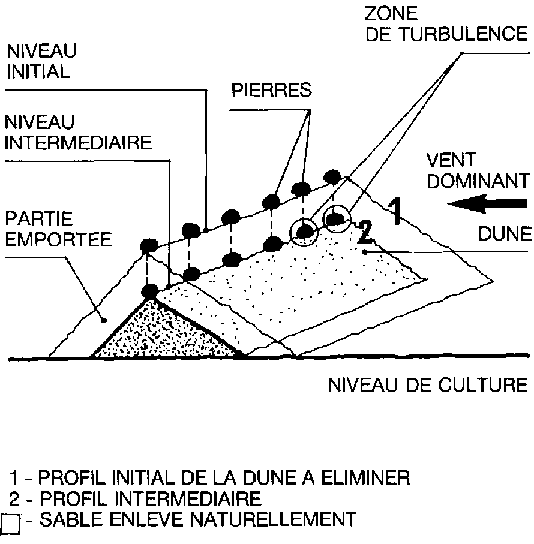 ZONE
DE TURBULENCE

NIVEAU
INITIAL

PIERRES

NIVEAU
INTERMEDIAIRE

VENT
DOMINANT

PARTIE
EMPORTEE

1

2

DUNE

NIVEAU DE CULTURE

1 - PROFIL INITIAL DE LA DUNE A ELIMINER
2 - PROFIL INTERMEDIAIRE
- SABLE ENLEVE NATURELLEMENT