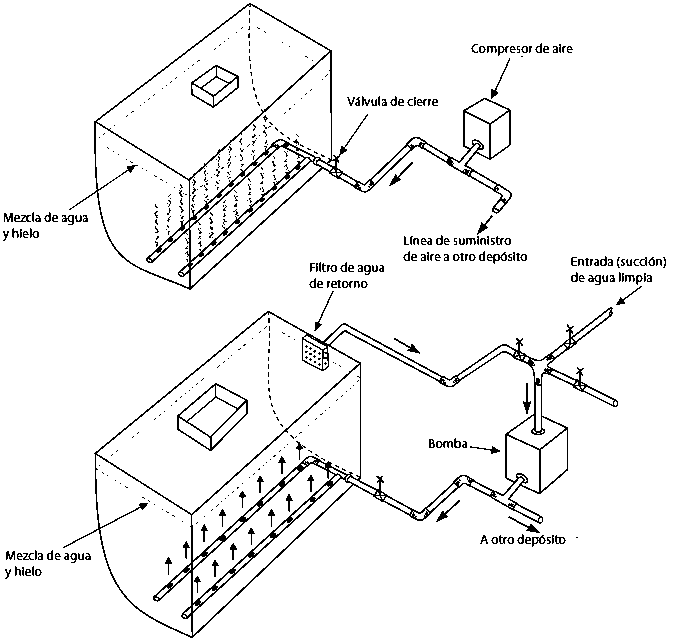 Compresor de aire

Válvula de cierre

Mezcla de agua y hielo

Línea de suministro de aire a otro depósito

Filtro de agua de retorno

Entrada (succión) de agua limpia

Bomba

Mezcla de agua y hielo

A otro depósito