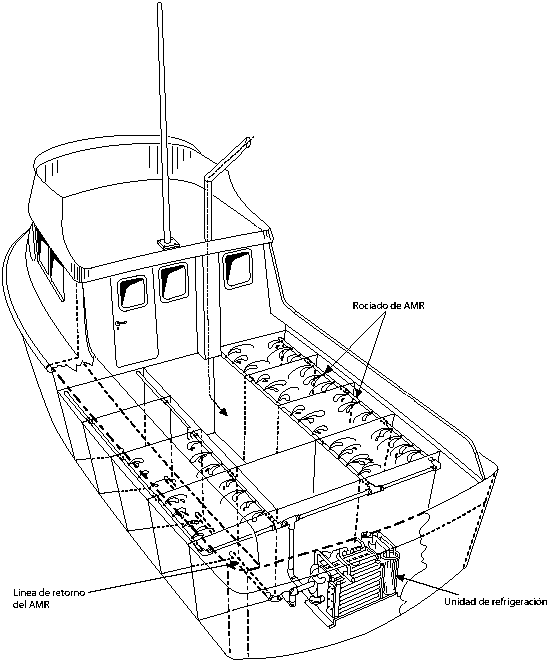 Rociado de AMR

Linea de retorno del AMR

Unidad de refrigeración