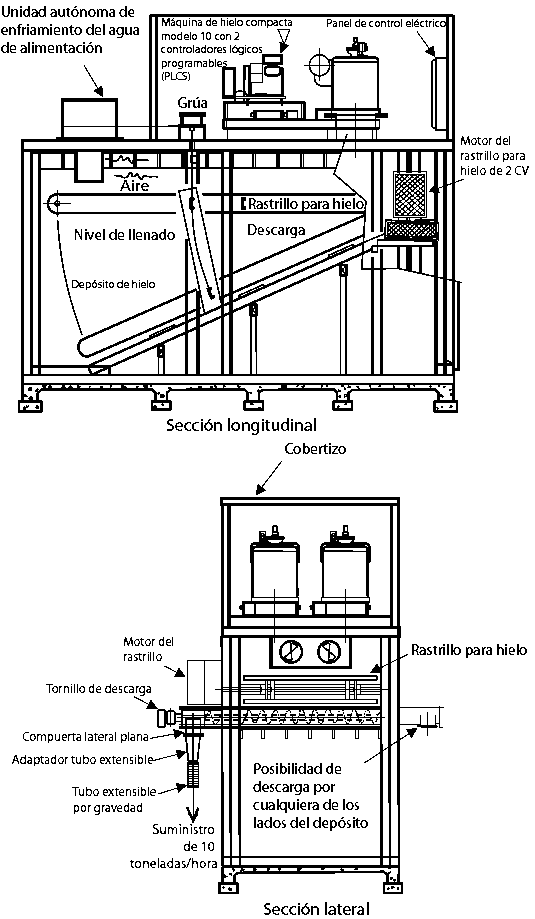 Unidad autónoma de enfriamiento del agua de alimentación

Máquina de hielo compacta modelo 10 con 2 controladores lógicos programables (PLCS)

Panel de control eléctrico

Grúa

Motor del rastrillo para hielo de 2 CV

Aire

Rastrillo para hielo

Nivel de llenado

Descarga

Depósito de hielo

Sección longitudinal

Cobertizo

Motor del rastrillo

Rastrillo para hielo

Tornillo de descarga

Compuerta lateral plana

Adaptador tubo extensible

Tubo extensible por gravedad

Posibilidad de descarga por cualquiera de los lados del depósito

Suministro de 10 toneladas/hora

Sección lateral