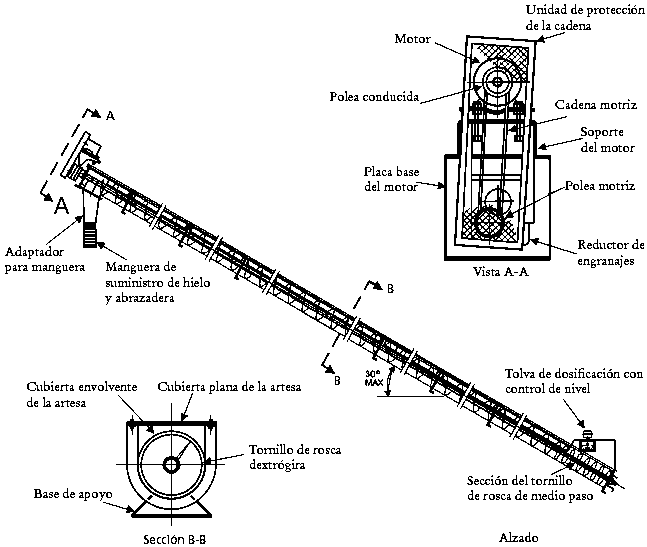 Unidad de protección de la cadena

Motor

Polea conducida

Cadena motriz

Soporte del motor

Placa base del motor

Polea motriz

Reductor de engranajes

Vista A-A

A

A

Adaptador para manguera

Manguera de suministro de hielo y abrazadera

B

B

30° MAX

Tolva de dosificación con control de nivel

Cubierta envolvente de la artesa

Cubierta plana de la artesa

Tornillo de rosca dextrógira

Base de apoyo

Sección del tornillo de rosca de medio paso

Sección B-B

Alzado