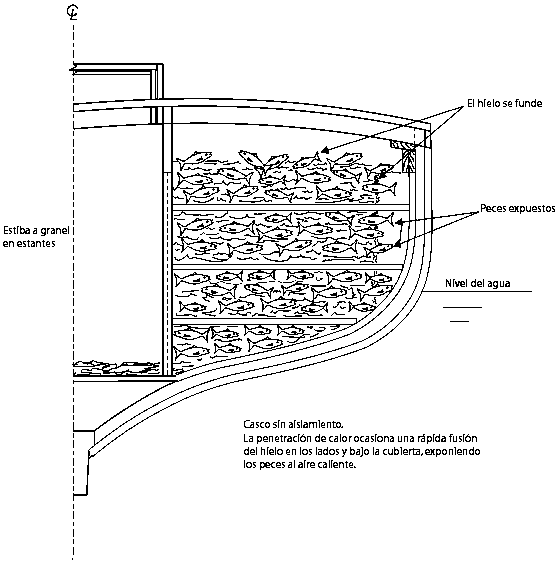 ℄

El hielo se funde

Peces expuestos

Estiba a granel en estantes

Nivel del agua

Casco sin aislamiento.
La penetración de calor ocasiona una rápida fusión del hielo en los lados y bajo la cubierta, exponiendo los peces al aire caliente.