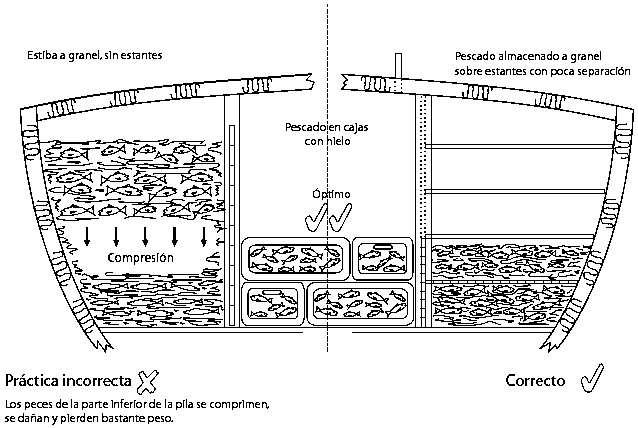 Estiba a granel, sin estantes

Pescado almacenado a granel sobre estantes con poca separación

Pescado en cajas con hielo

Óptimo

Compresión

Práctica incorrecta

Los peces de la parte inferior de la pila se comprimen, se dañan y pierden bastante peso.

Correcto