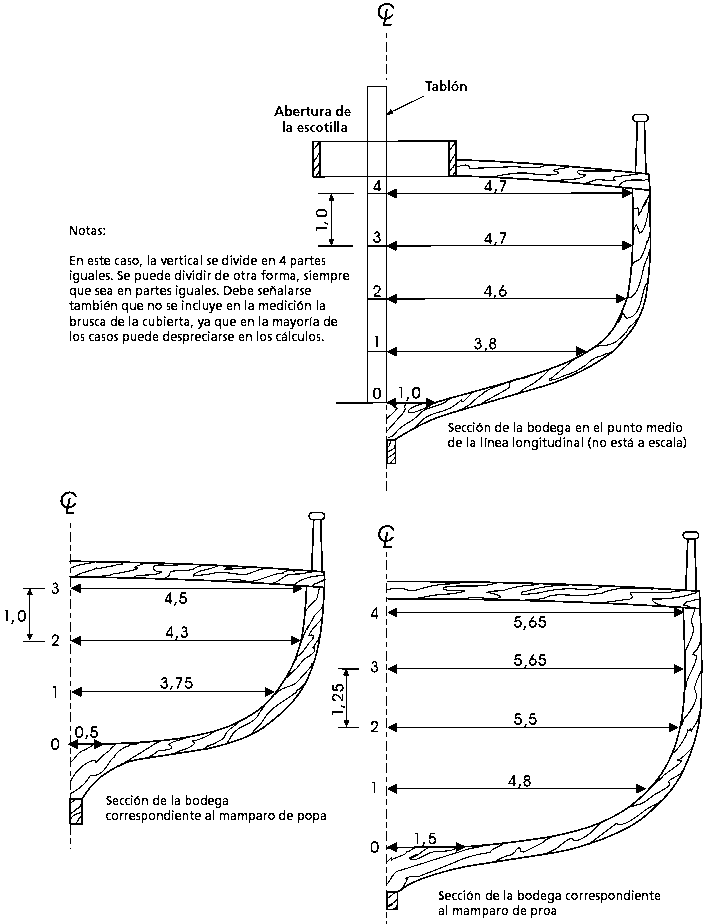 ℄

Tablón

Abertura de la escotilla

4 4,7
1,0
3 4,7
2 4,6
1 3,8
0 1,0

Notas:

En este caso, la vertical se divide en 4 partes iguales. Se puede dividir de otra forma, siempre que sea en partes iguales. Debe señalarse también que no se incluye en la medición la brusca de la cubierta, ya que en la mayoría de los casos puede despreciarse en los cálculos.

Sección de la bodega en el punto medio de la línea longitudinal (no está a escala)

℄

3 4,5
1,0
2 4,3
1 3,75
0 0,5

Sección de la bodega correspondiente al mamparo de popa

℄

4 5,65
3 5,65
1,25
2 5,5
1 4,8
0 1,5

Sección de la bodega correspondiente al mamparo de proa